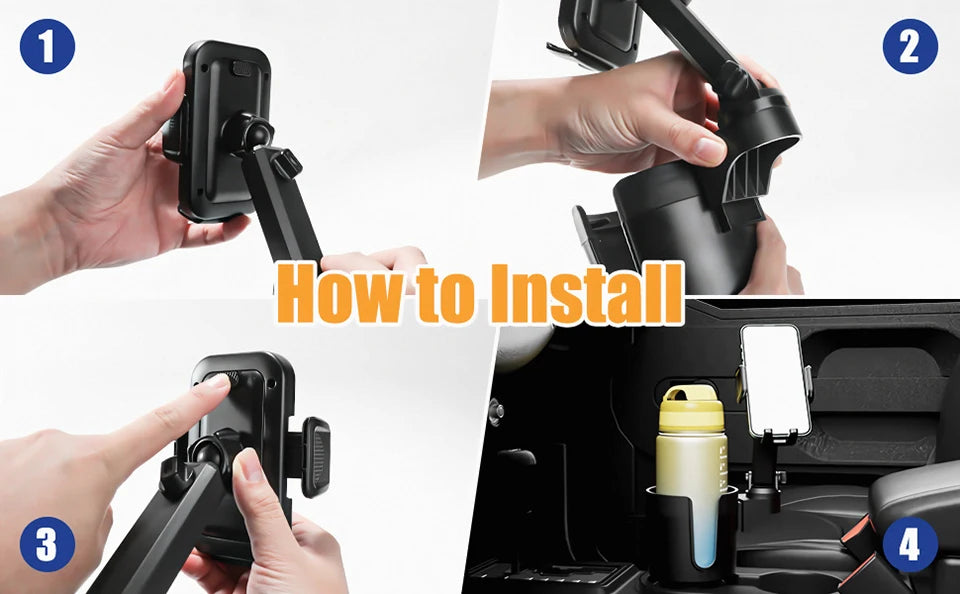 1
2
How to Install
3
4